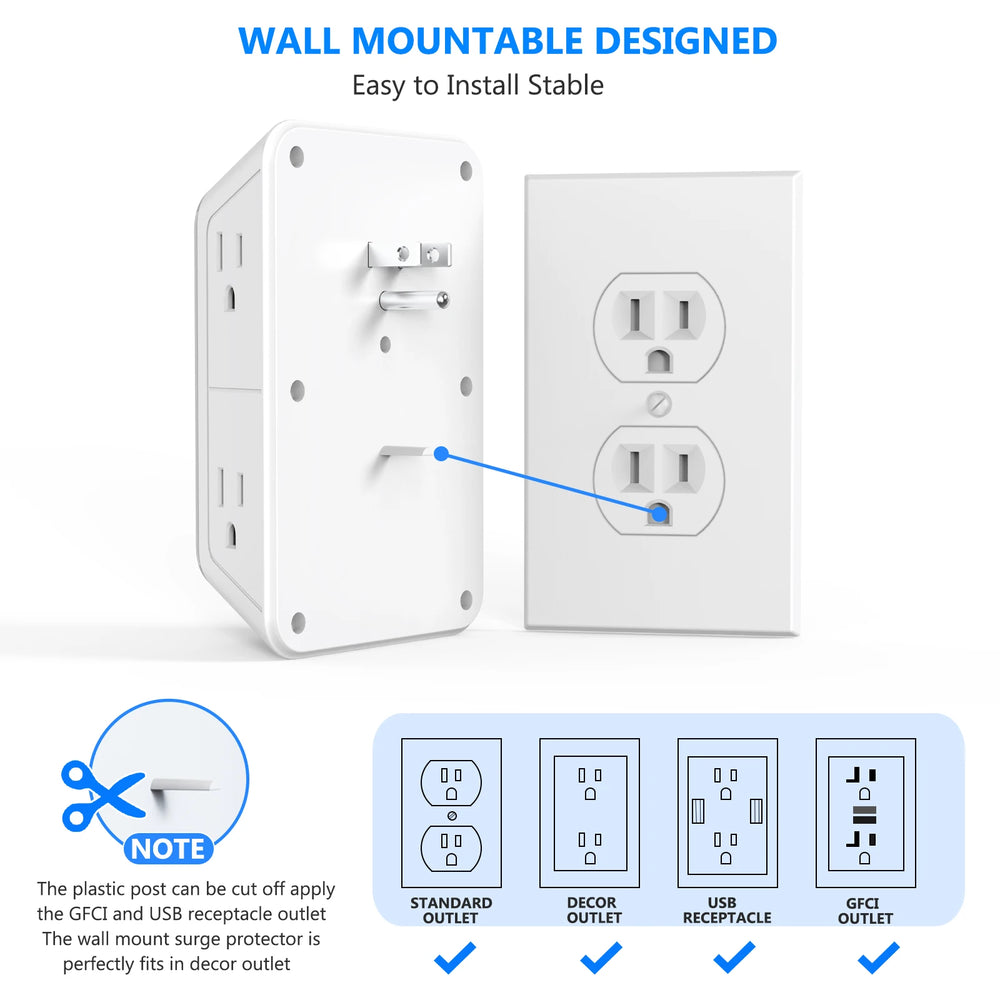 WALL MOUNTABLE DESIGNED
Easy to Install Stable

NOTE
The plastic post can be cut off apply the GFCI and USB receptacle outlet
The wall mount surge protector is perfectly fits in decor outlet

STANDARD OUTLET

DECOR OUTLET

USB RECEPTACLE

GFCI OUTLET