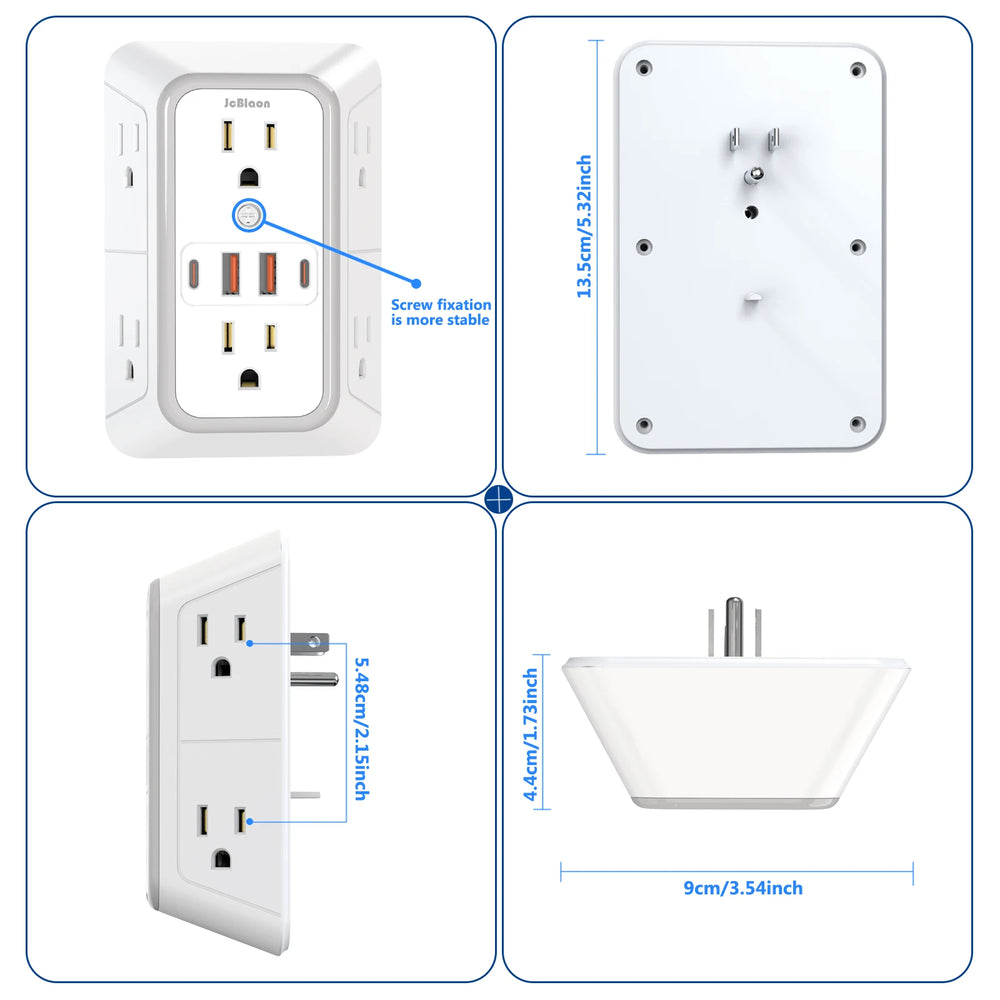 JcBlaon

Screw fixation is more stable

13.5cm/5.32inch

5.48cm/2.15inch

4.4cm/1.73inch

9cm/3.54inch