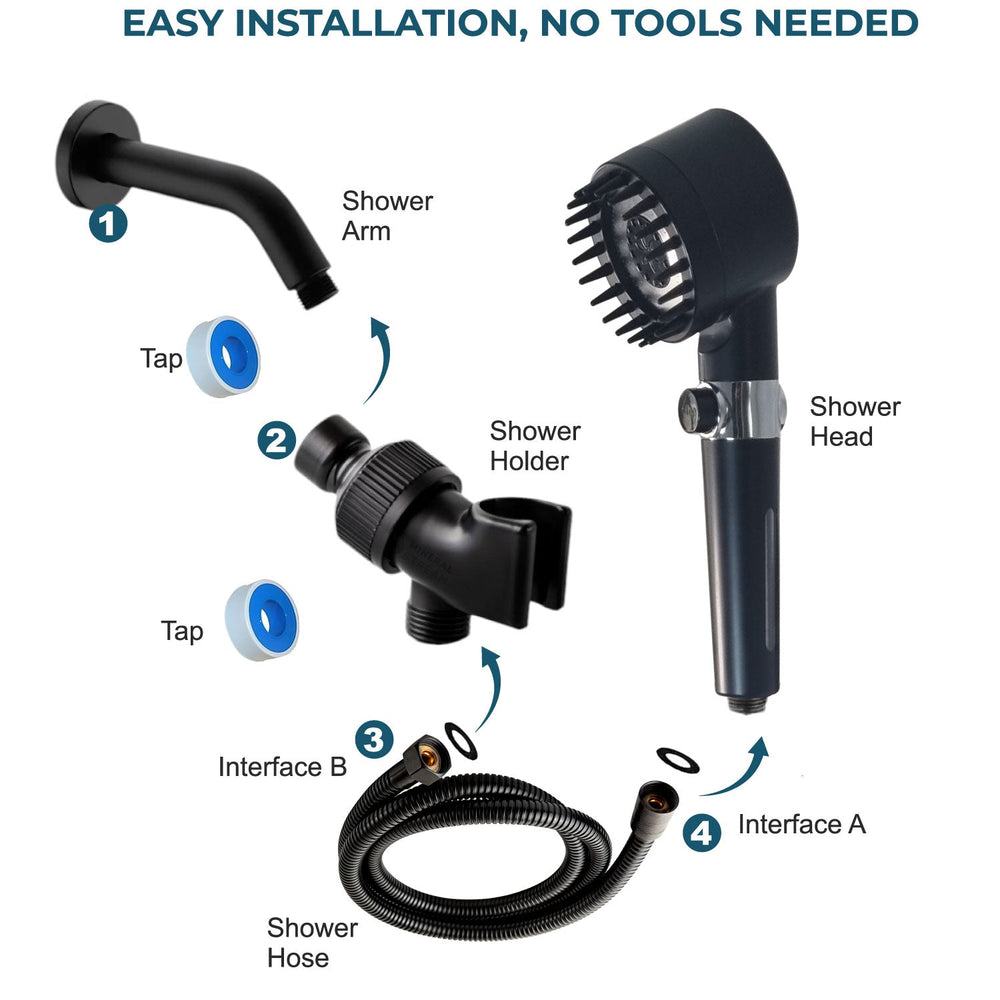 EASY INSTALLATION, NO TOOLS NEEDED

1

Shower Arm

Tap

2

Shower Holder

Shower Head

Tap

3

Interface B

4

Interface A

Shower Hose